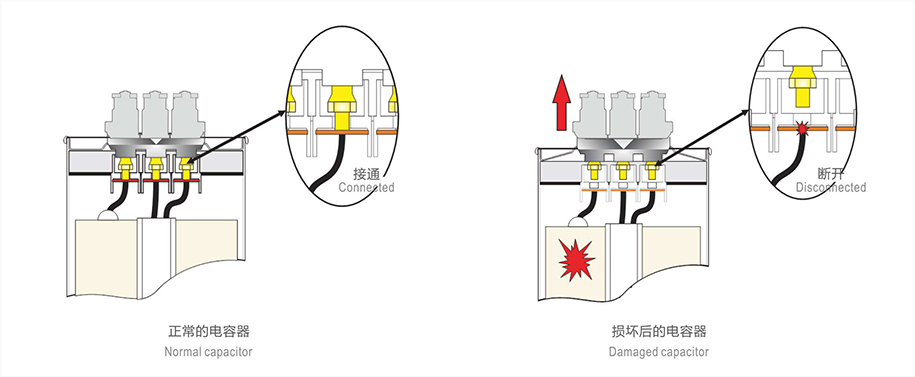 接通
Connected

正常的电容器
Normal capacitor

断开
Disconnected

损坏后的电容器
Damaged capacitor